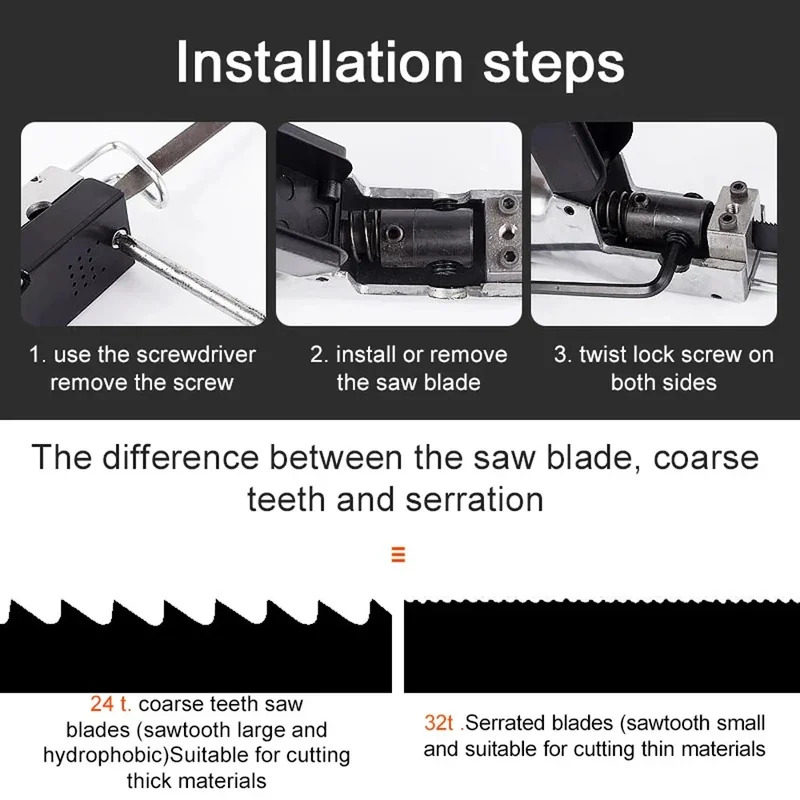 Installation steps

1. use the screwdriver remove the screw

2. install or remove the saw blade

3. twist lock screw on both sides

The difference between the saw blade, coarse teeth and serration

≡

24 t. coarse teeth saw blades (sawtooth large and hydrophobic)Suitable for cutting thick materials

32t .Serrated blades (sawtooth small and suitable for cutting thin materials